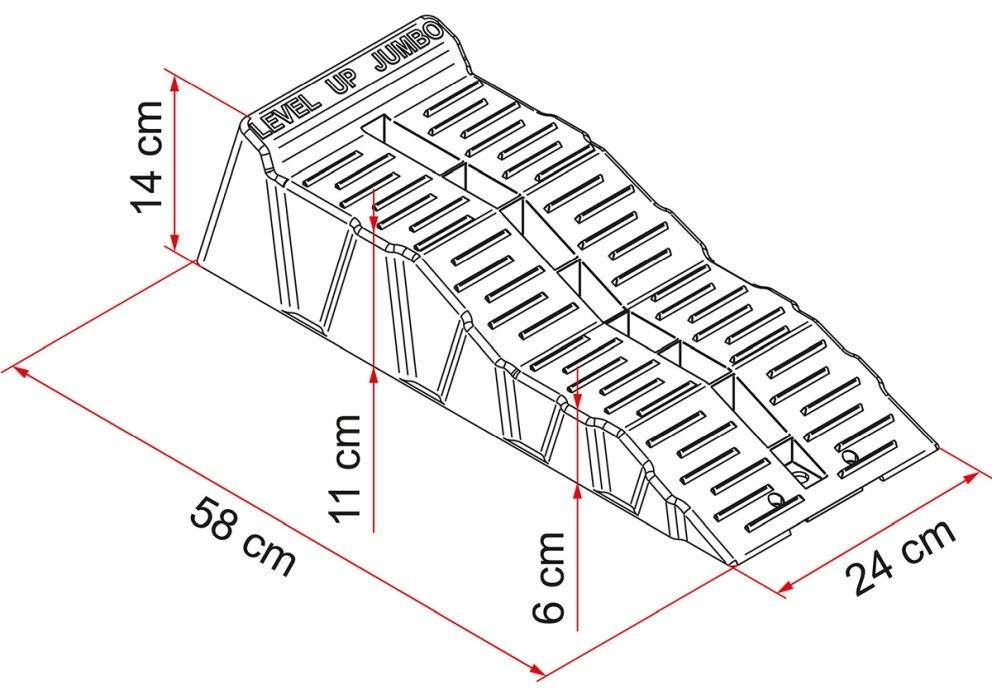 LEVEL UP JUMBO

14 cm

11 cm

6 cm

58 cm

24 cm